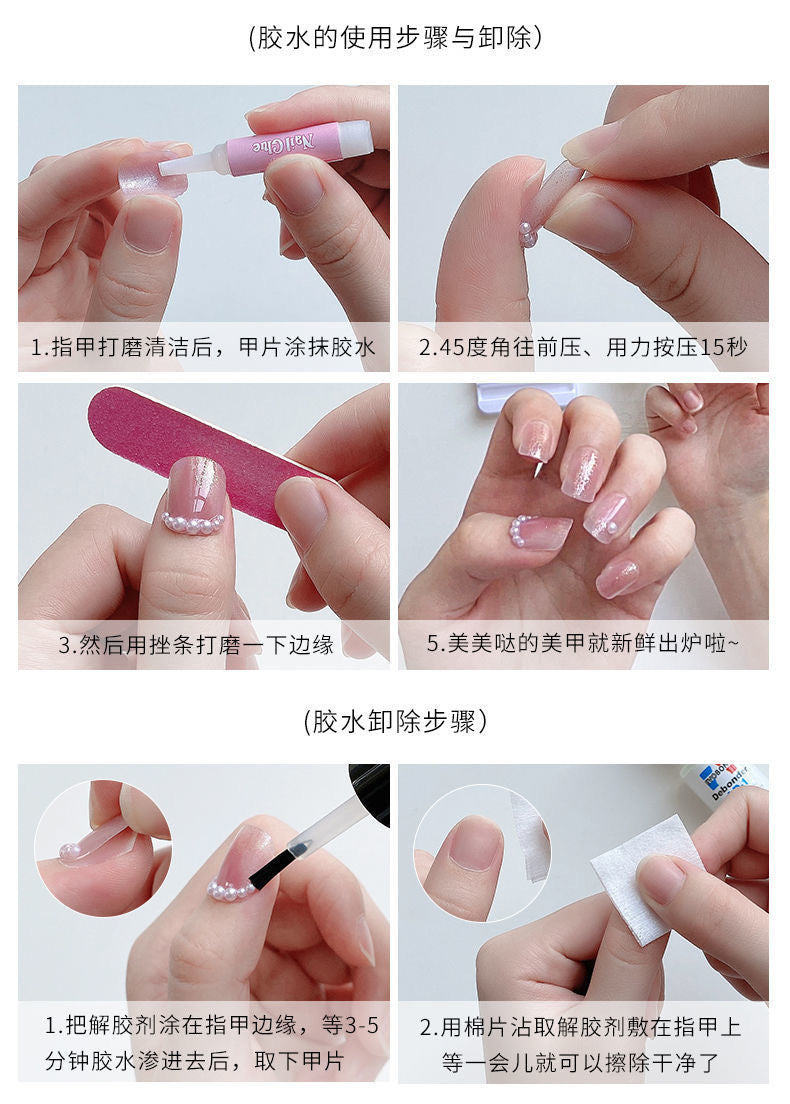 (胶水的使用步骤与卸除)

Nail Glue

1.指甲打磨清洁后，甲片涂抹胶水

2.45度角往前压、用力按压15秒

3.然后用挫条打磨一下边缘

5.美美哒的美甲就新鲜出炉啦~

(胶水卸除步骤)

Debonder

1.把解胶剂涂在指甲边缘，等3-5分钟胶水渗进去后，取下甲片

2.用棉片沾取解胶剂敷在指甲上等一会儿就可以擦除干净了