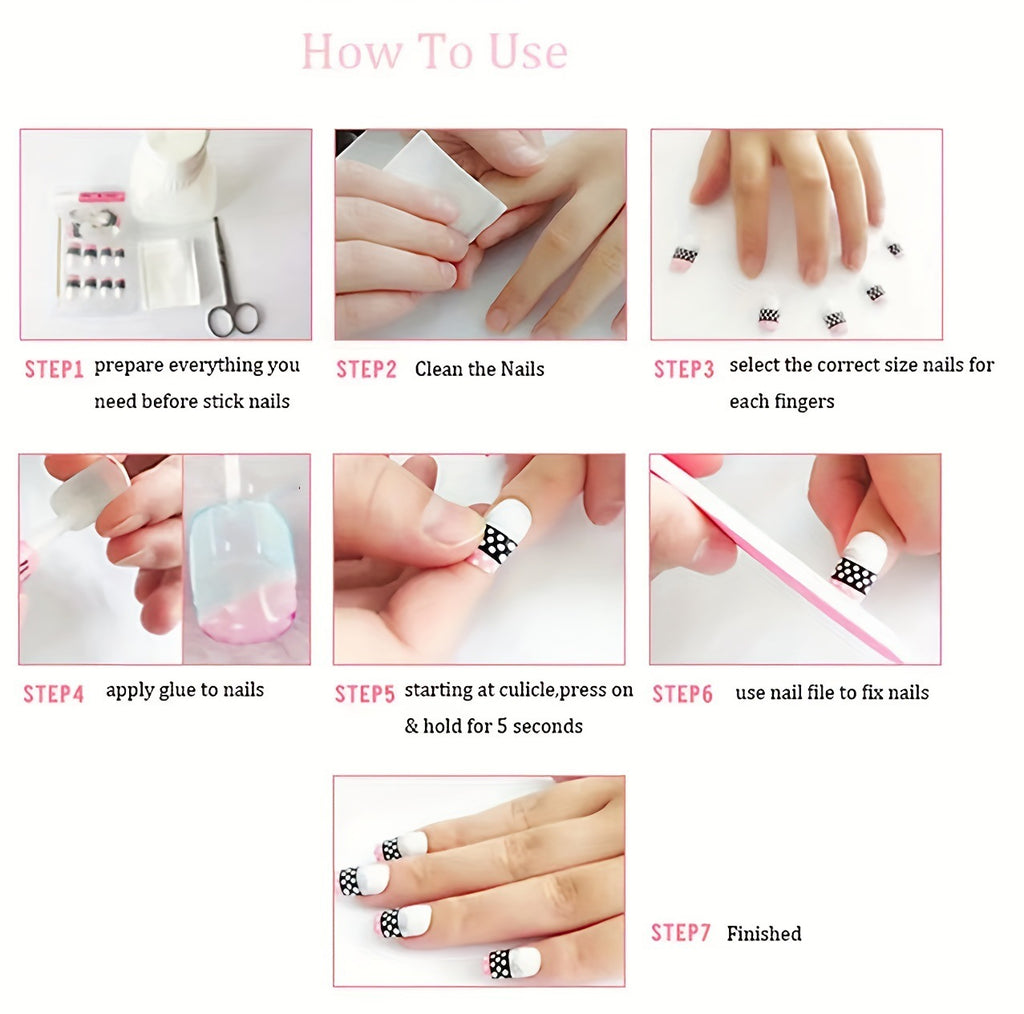 How To Use

STEP1 prepare everything you need before stick nails

STEP2 Clean the Nails

STEP3 select the correct size nails for each fingers

STEP4 apply glue to nails

STEP5 starting at culicle,press on & hold for 5 seconds

STEP6 use nail file to fix nails

STEP7 Finished