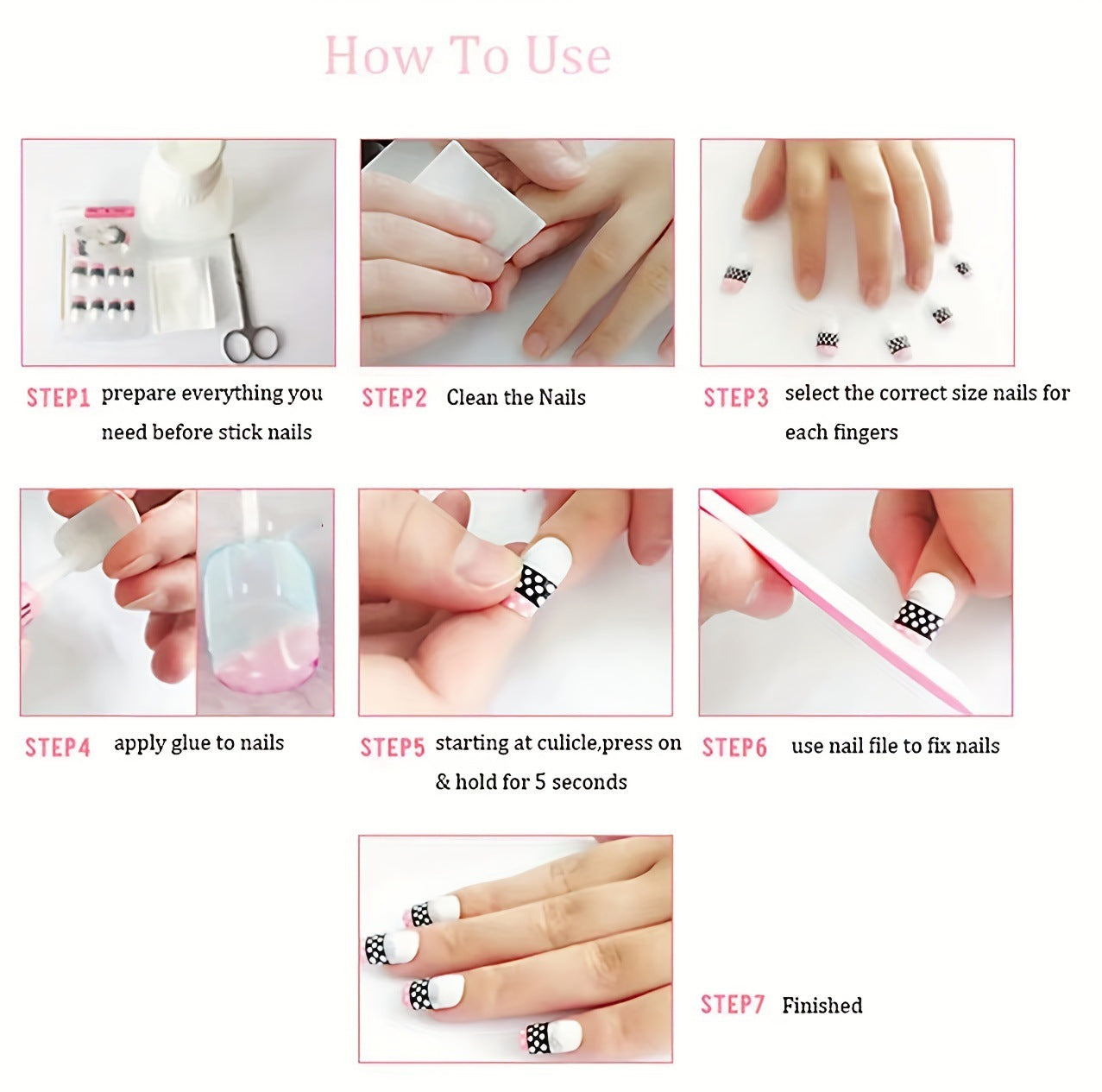 How To Use

STEP1 prepare everything you need before stick nails

STEP2 Clean the Nails

STEP3 select the correct size nails for each fingers

STEP4 apply glue to nails

STEP5 starting at culicle,press on & hold for 5 seconds

STEP6 use nail file to fix nails

STEP7 Finished