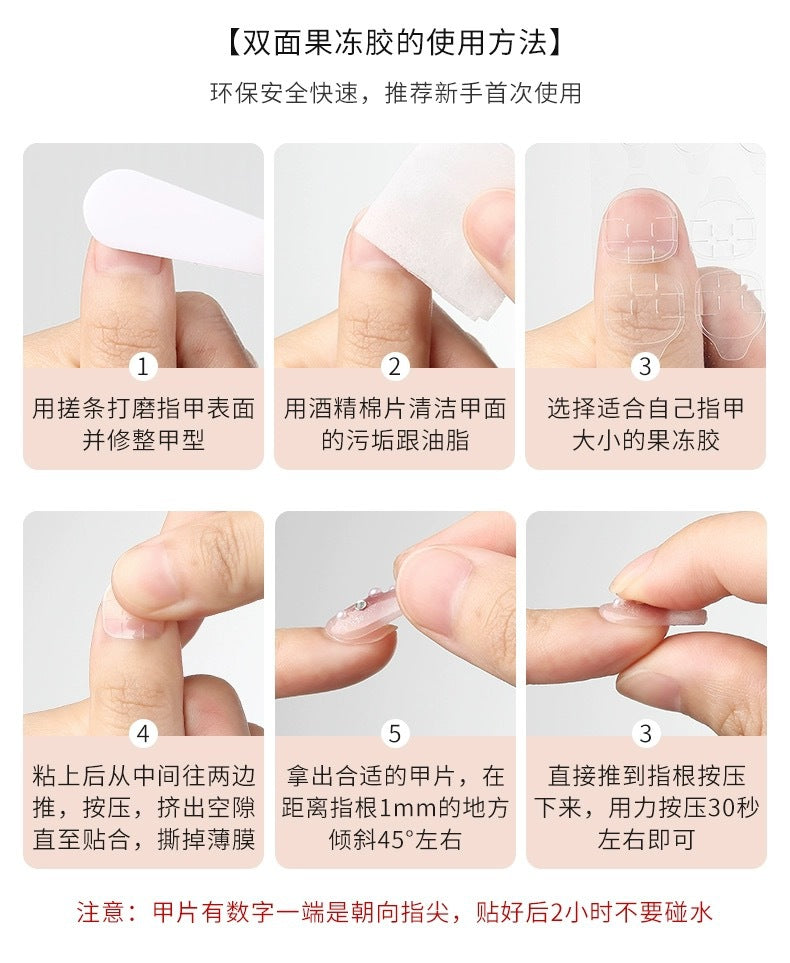 【双面果冻胶的使用方法】

环保安全快速，推荐新手首次使用

1
用搓条打磨指甲表面并修整甲型

2
用酒精棉片清洁甲面的污垢跟油脂

3
选择适合自己指甲大小的果冻胶

4
粘上后从中间往两边推，按压，挤出空隙直至贴合，撕掉薄膜

5
拿出合适的甲片，在距离指根1mm的地方倾斜45°左右

3
直接推到指根按压下来，用力按压30秒左右即可

注意：甲片有数字一端是朝向指尖，贴好后2小时不要碰水