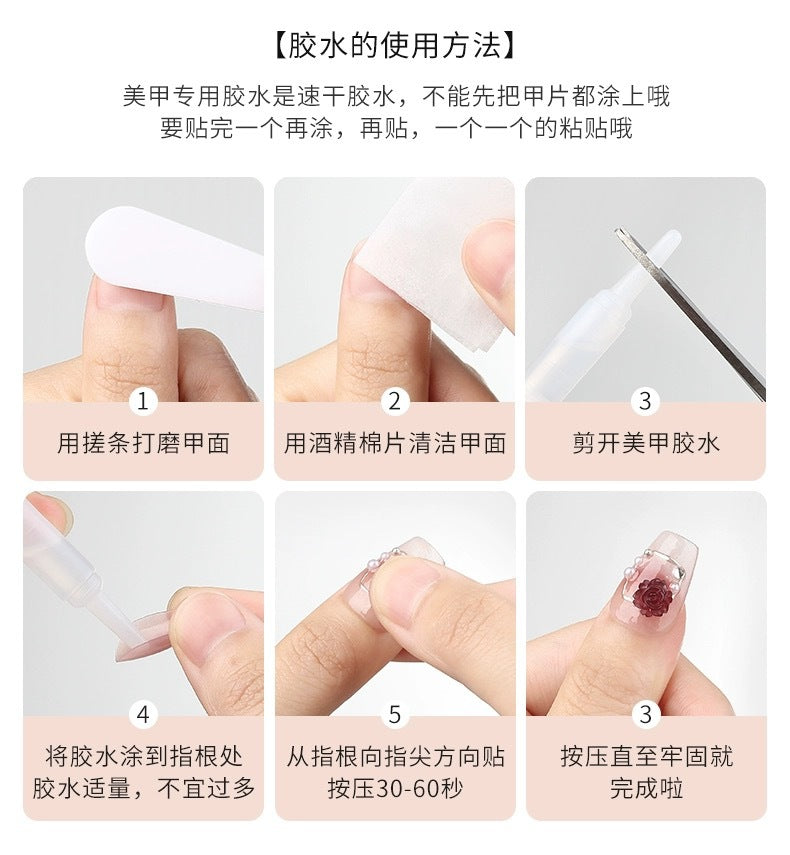 【胶水的使用方法】

美甲专用胶水是速干胶水，不能先把甲片都涂上哦
要贴完一个再涂，再贴，一个一个的粘贴哦

1
用搓条打磨甲面

2
用酒精棉片清洁甲面

3
剪开美甲胶水

4
将胶水涂到指根处
胶水适量，不宜过多

5
从指根向指尖方向贴
按压30-60秒

3
按压直至牢固就
完成啦