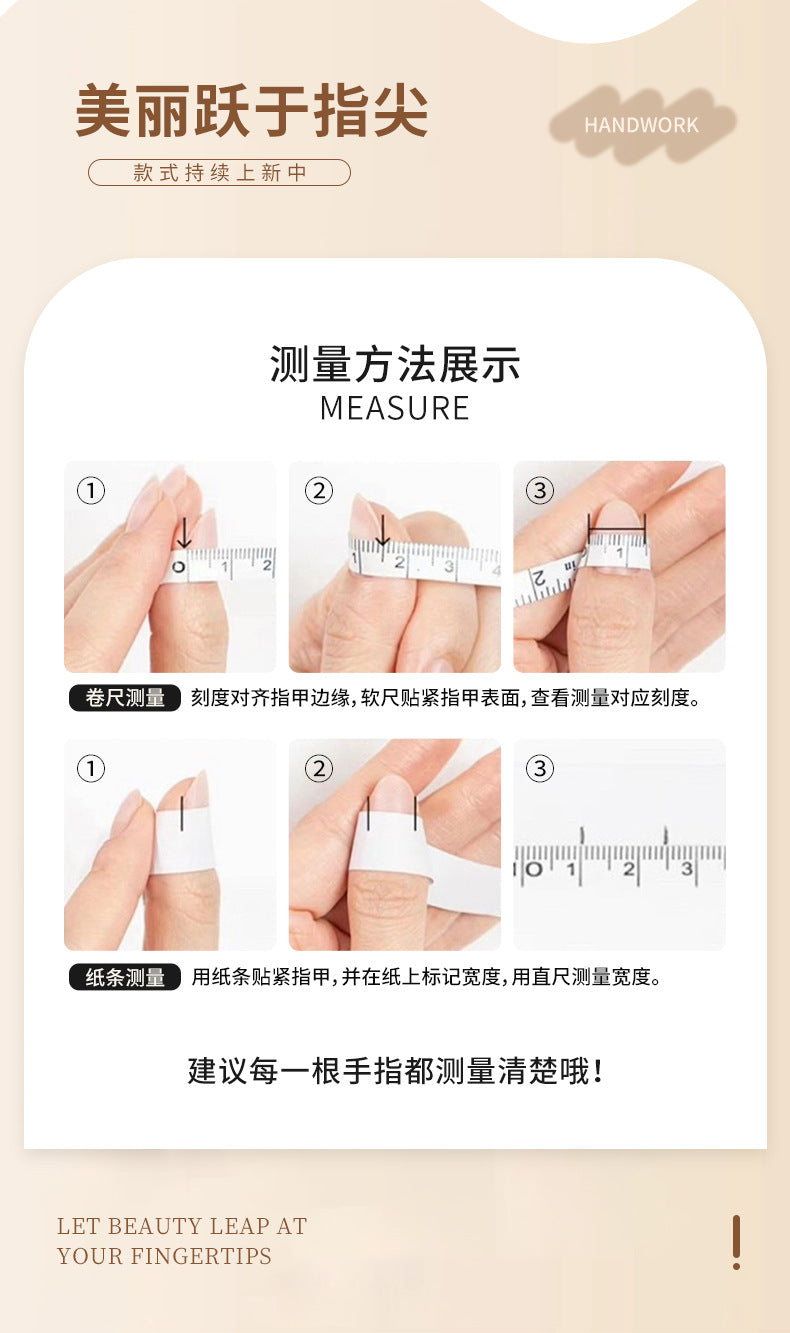 美丽跃于指尖

款式持续上新中

HANDWORK

测量方法展示
MEASURE

①

0 1 2

②

1 2 3 4

③

2 1

卷尺测量 刻度对齐指甲边缘，软尺贴紧指甲表面，查看测量对应刻度。

①

②

③

0 1 2 3

纸条测量 用纸条贴紧指甲，并在纸上标记宽度，用直尺测量宽度。

建议每一根手指都测量清楚哦！

LET BEAUTY LEAP AT
YOUR FINGERTIPS

!